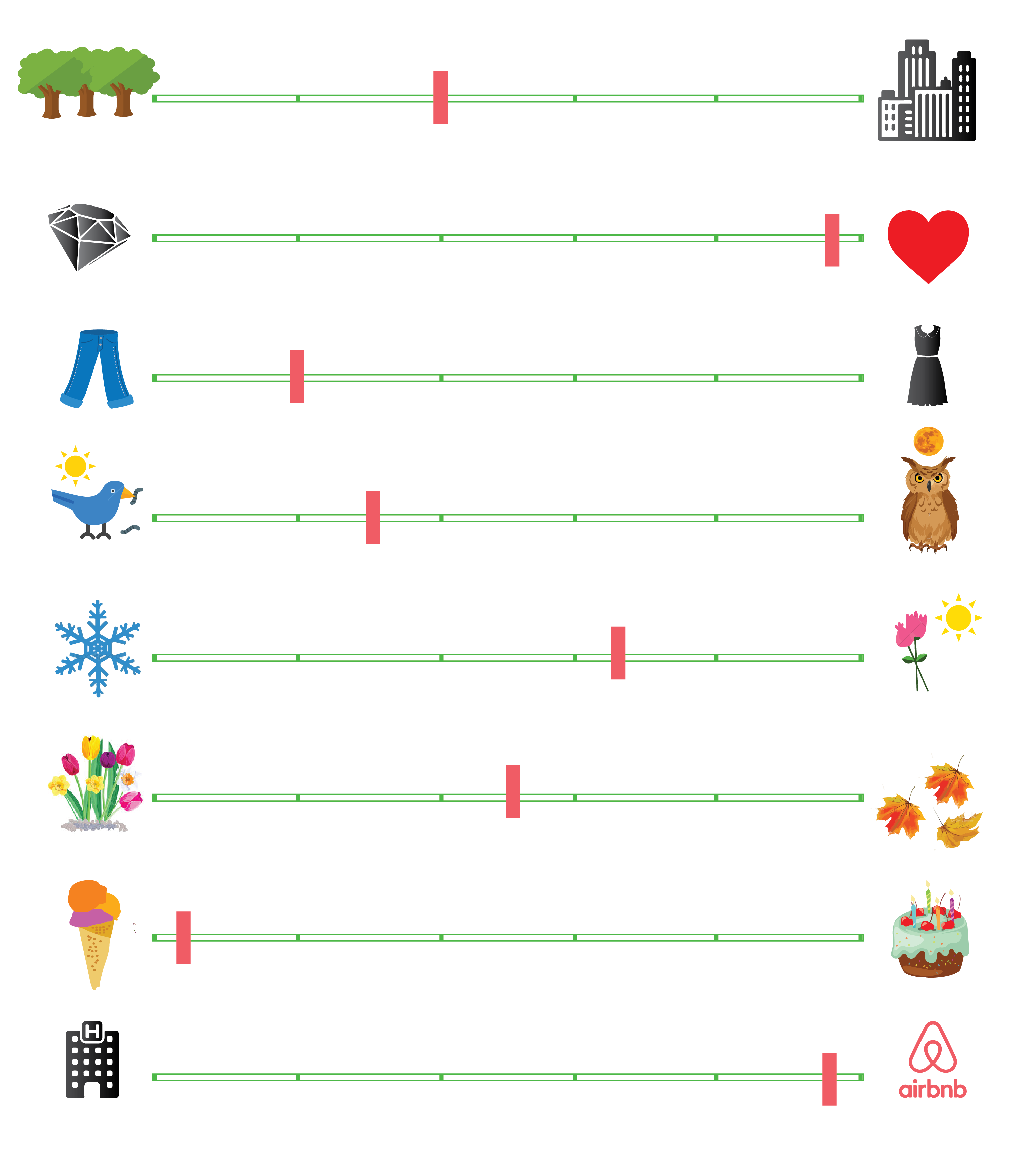 H

airbnb